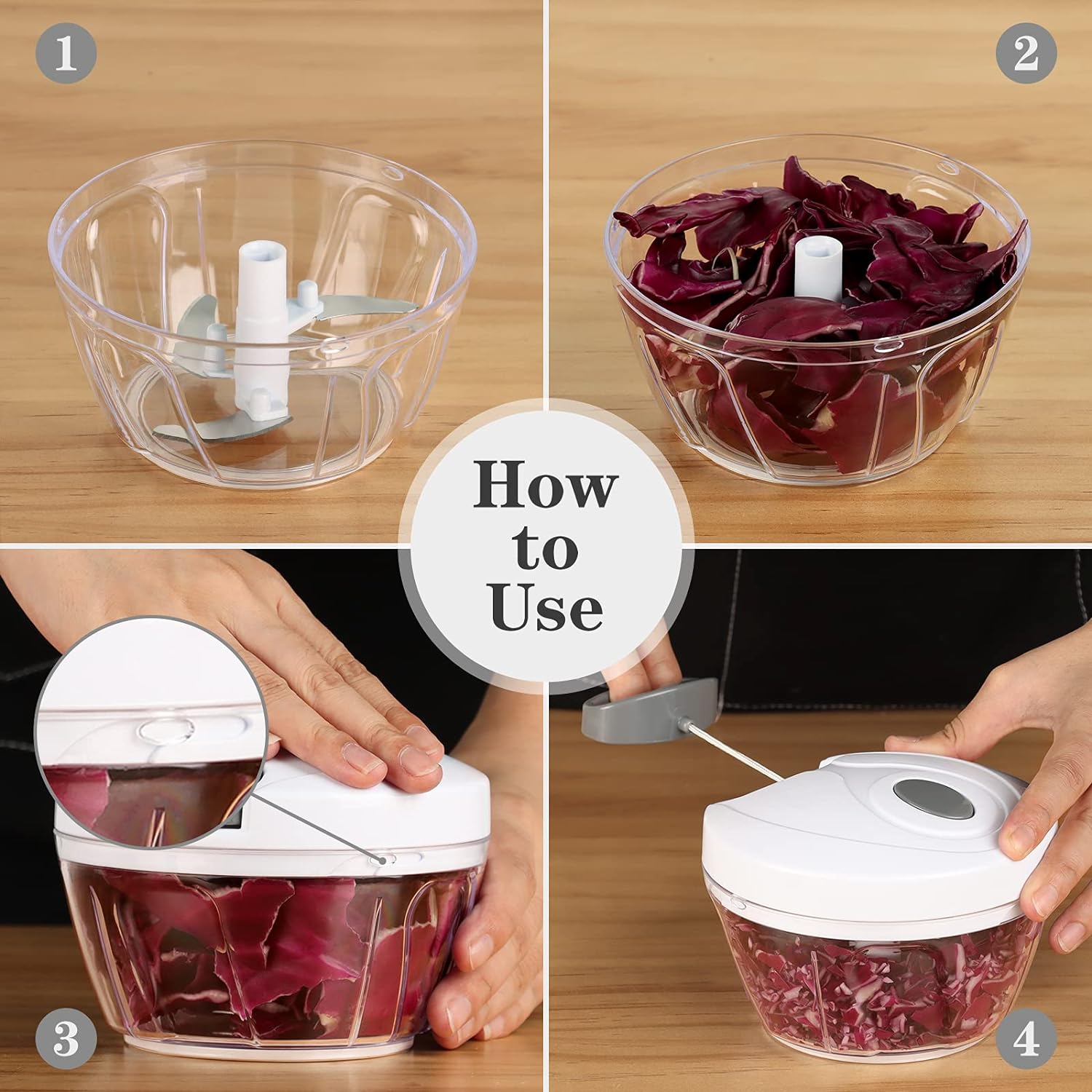 1

2

How to Use

3

4